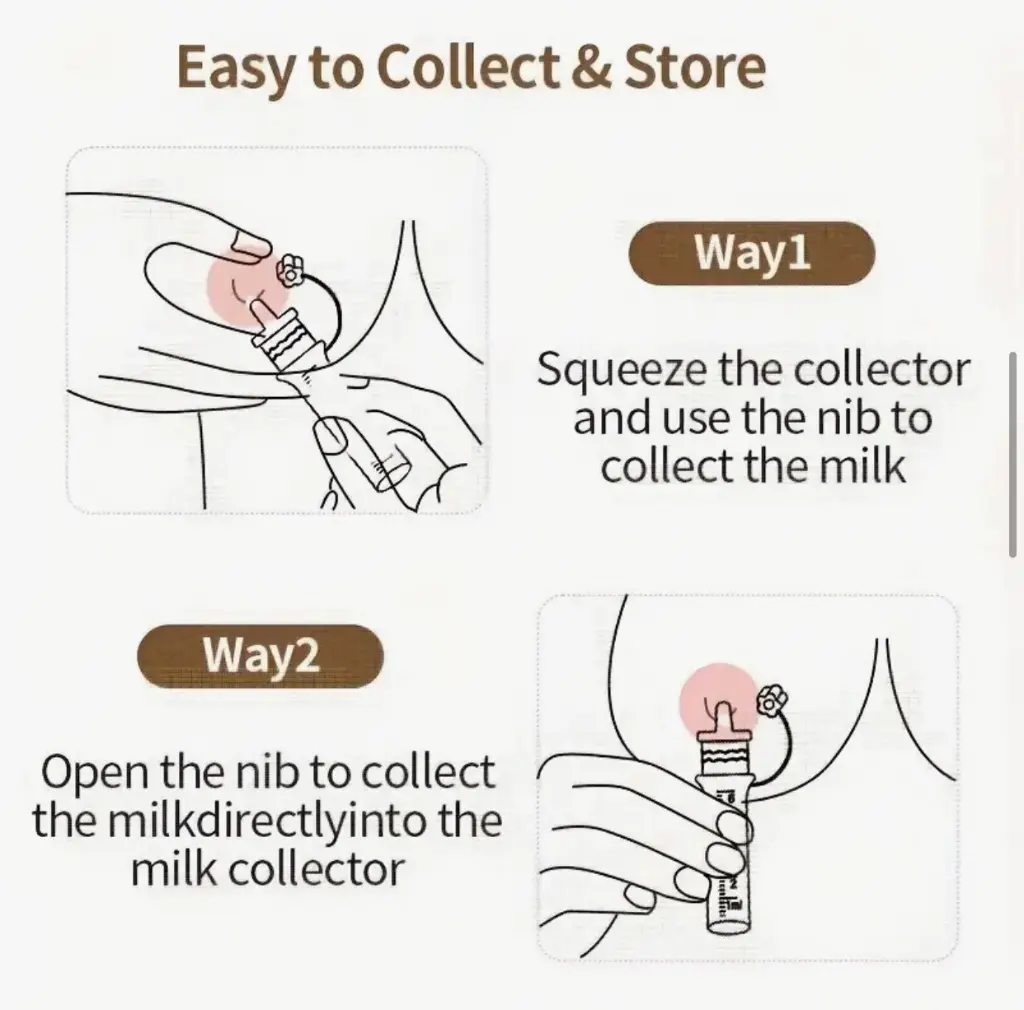 Easy to Collect & Store

Way1

Squeeze the collector and use the nib to collect the milk

Way2

Open the nib to collect the milkdirectlyinto the milk collector